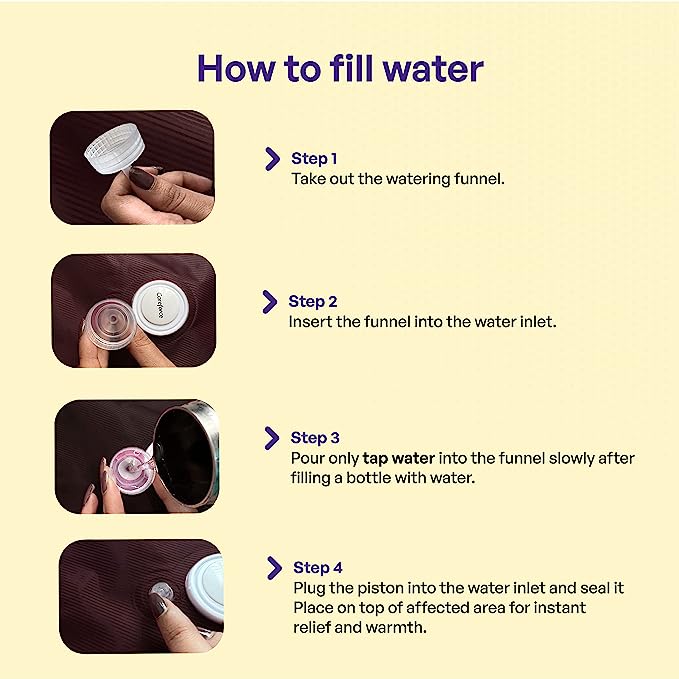 How to fill water

Step 1
Take out the watering funnel.

Step 2
Insert the funnel into the water inlet.

Step 3
Pour only tap water into the funnel slowly after filling a bottle with water.

Step 4
Plug the piston into the water inlet and seal it Place on top of affected area for instant relief and warmth.