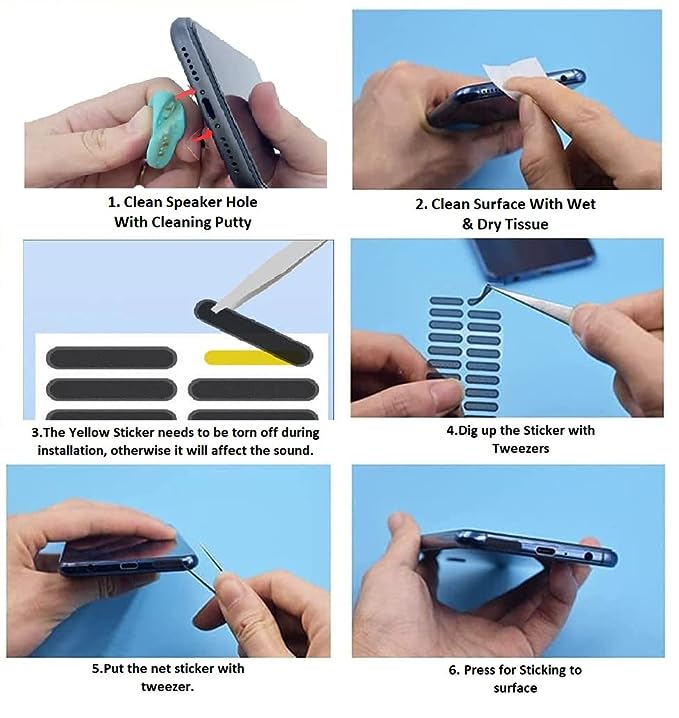 1. Clean Speaker Hole With Cleaning Putty

2. Clean Surface With Wet & Dry Tissue

3.The Yellow Sticker needs to be torn off during installation, otherwise it will affect the sound.

4.Dig up the Sticker with Tweezers

5.Put the net sticker with tweezer.

6. Press for Sticking to surface