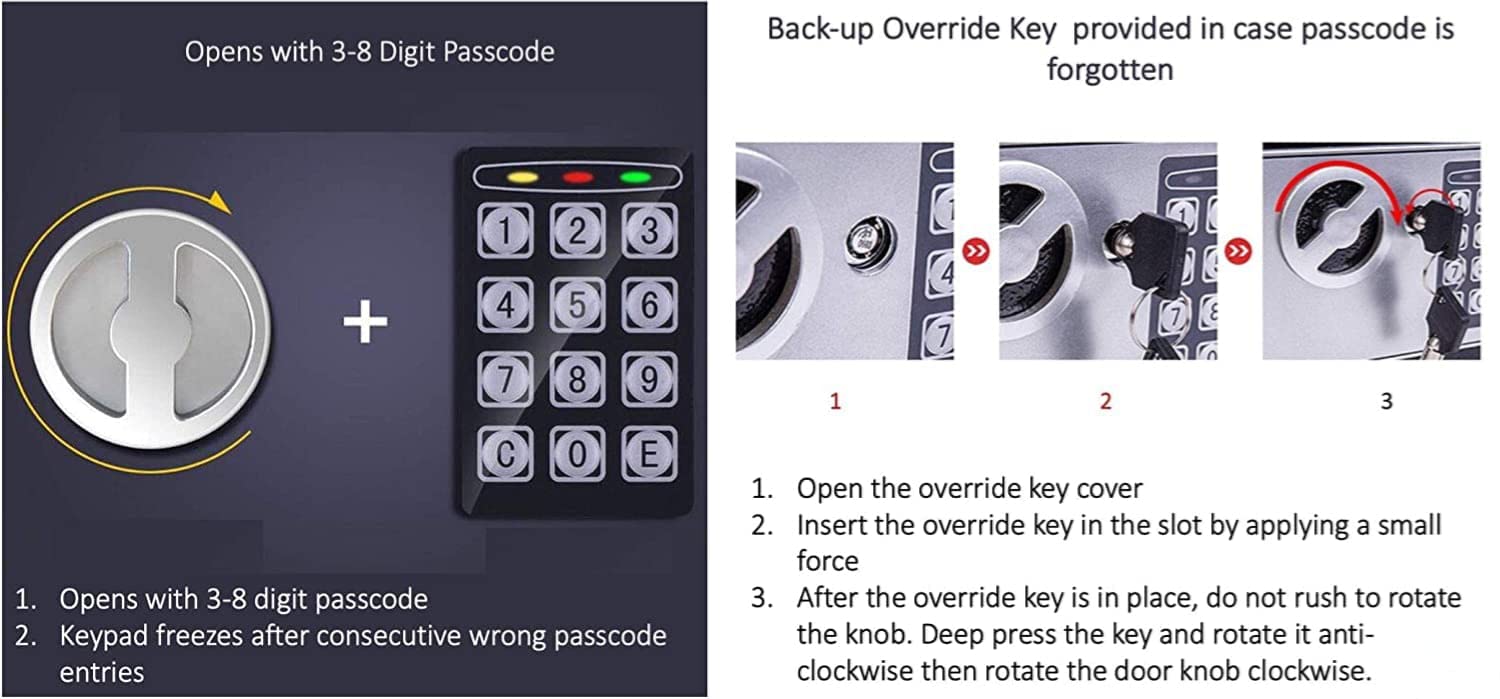 Opens with 3-8 Digit Passcode

+

1 2 3
4 5 6
7 8 9
C 0 E

1. Opens with 3-8 digit passcode
2. Keypad freezes after consecutive wrong passcode entries

Back-up Override Key provided in case passcode is forgotten

1

2

3

1. Open the override key cover
2. Insert the override key in the slot by applying a small force
3. After the override key is in place, do not rush to rotate the knob. Deep press the key and rotate it anti-clockwise then rotate the door knob clockwise.