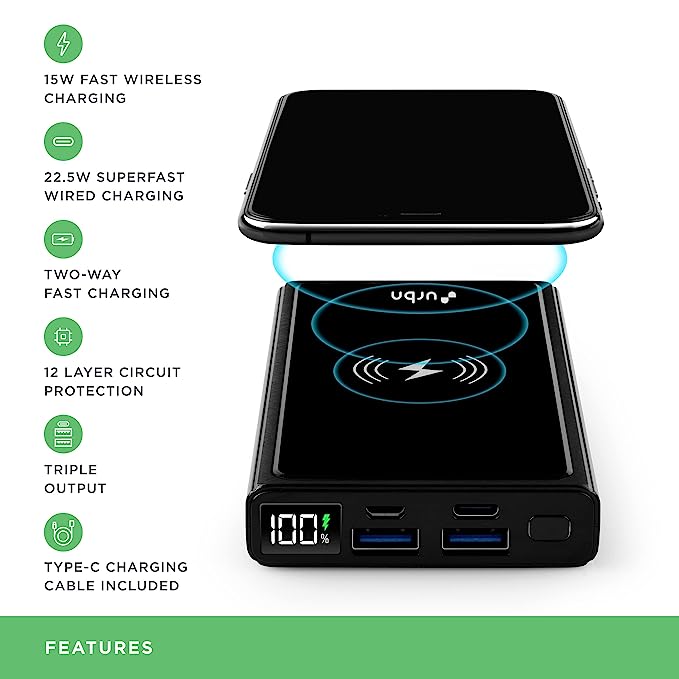 15W FAST WIRELESS CHARGING

22.5W SUPERFAST WIRED CHARGING

TWO-WAY FAST CHARGING

12 LAYER CIRCUIT PROTECTION

TRIPLE OUTPUT

TYPE-C CHARGING CABLE INCLUDED

urbn

100%

FEATURES