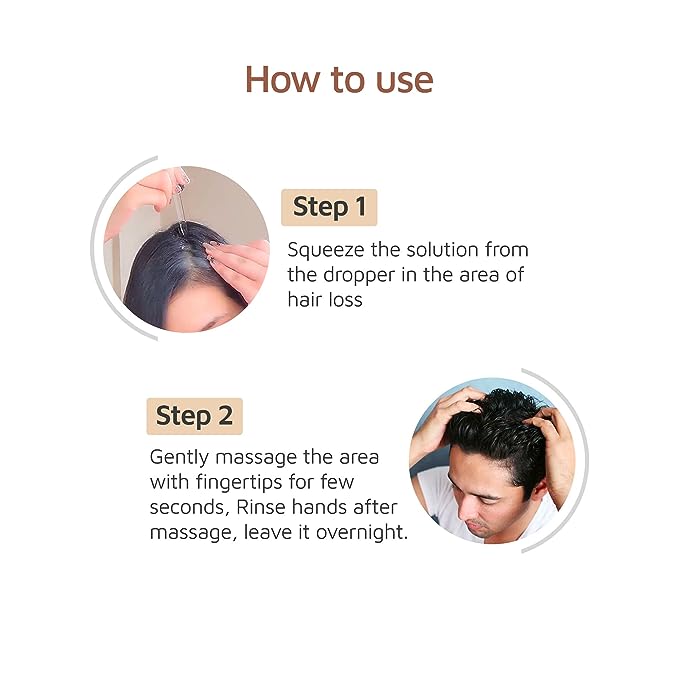 How to use

Step 1

Squeeze the solution from the dropper in the area of hair loss

Step 2

Gently massage the area with fingertips for few seconds, Rinse hands after massage, leave it overnight.