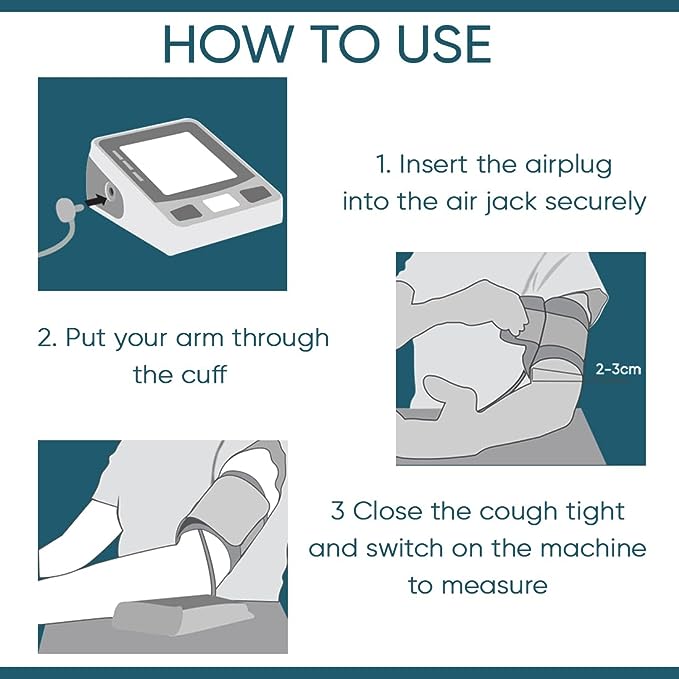 HOW TO USE

1. Insert the airplug into the air jack securely

2. Put your arm through the cuff

2-3cm

3 Close the cough tight and switch on the machine to measure